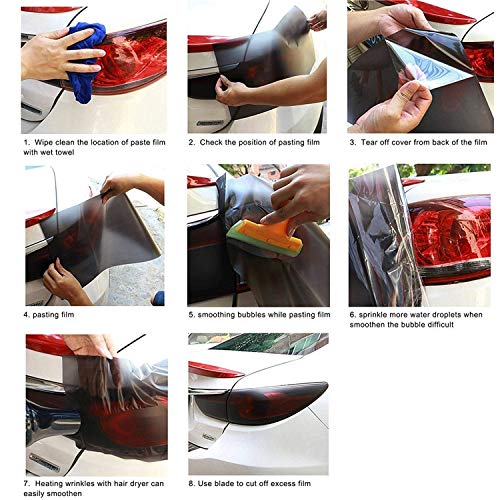 1. Wipe clean the location of paste film with wet towel

2. Check the position of pasting film

3. Tear off cover from back of the film

4. pasting film

5. smoothing bubbles while pasting film

6. sprinkle more water droplets when smoothen the bubble difficult

7. Heating wrinkles with hair dryer can easily smoothen

8. Use blade to cut off excess film