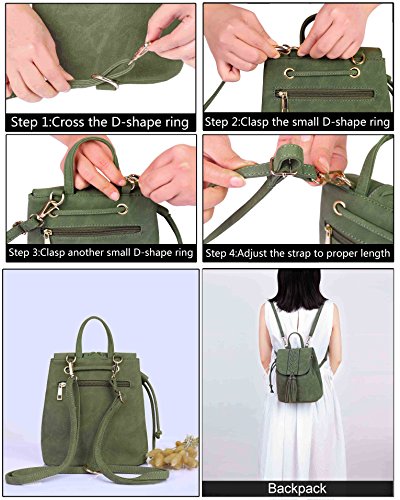 Step 1:Cross the D-shape ring

Step 2:Clasp the small D-shape ring

Step 3:Clasp another small D-shape ring

Step 4:Adjust the strap to proper length

Backpack