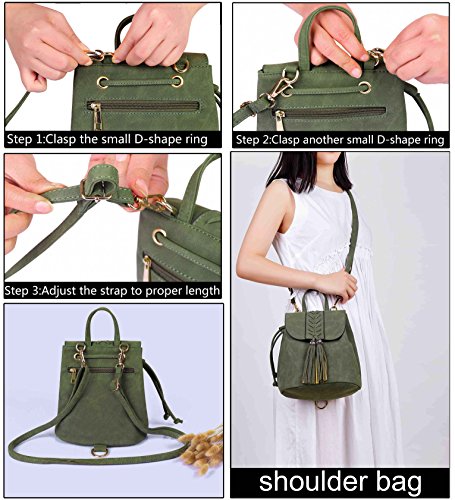 Step 1:Clasp the small D-shape ring

Step 2:Clasp another small D-shape ring

Step 3:Adjust the strap to proper length

shoulder bag