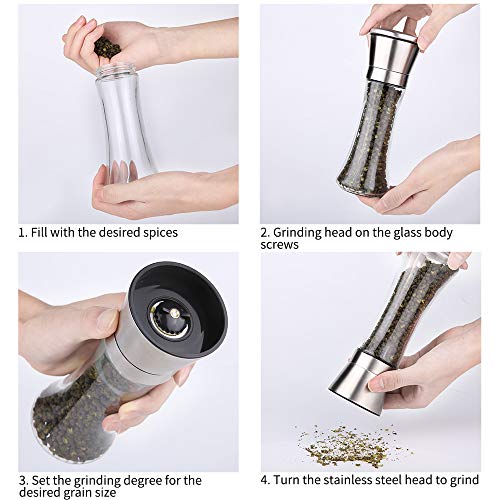 1. Fill with the desired spices

2. Grinding head on the glass body screws

3. Set the grinding degree for the desired grain size

4. Turn the stainless steel head to grind