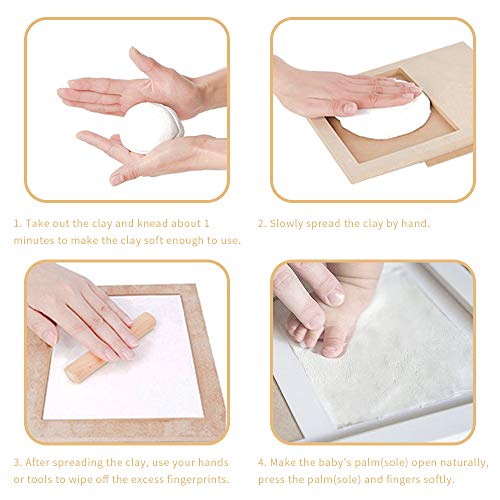 1. Take out the clay and knead about 1 minutes to make the clay soft enough to use.

2. Slowly spread the clay by hand.

3. After spreading the clay, use your hands or tools to wipe off the excess fingerprints.

4. Make the baby's palm(sole) open naturally, press the palm(sole) and fingers softly.