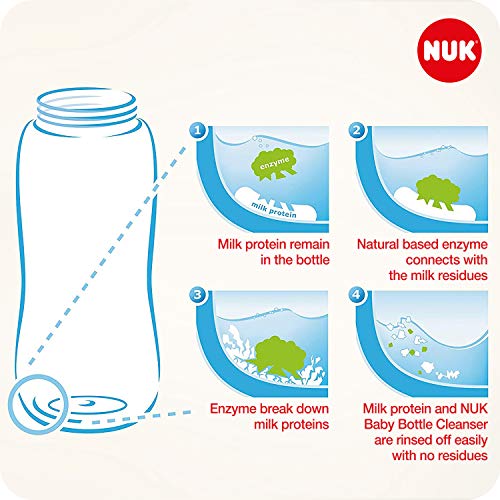 NUK

1
enzyme
milk protein
Milk protein remain in the bottle

2
Natural based enzyme connects with the milk residues

3
Enzyme break down milk proteins

4
Milk protein and NUK Baby Bottle Cleanser are rinsed off easily with no residues