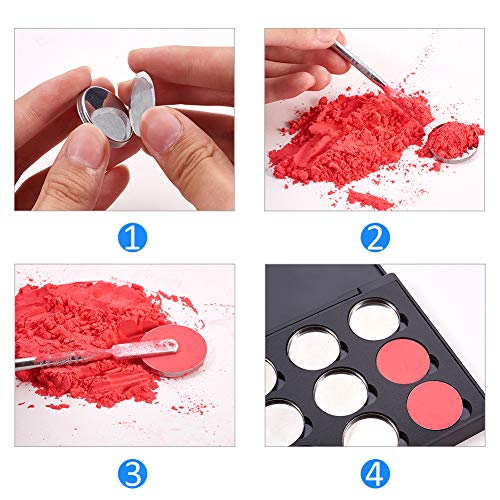 1

2

3

4