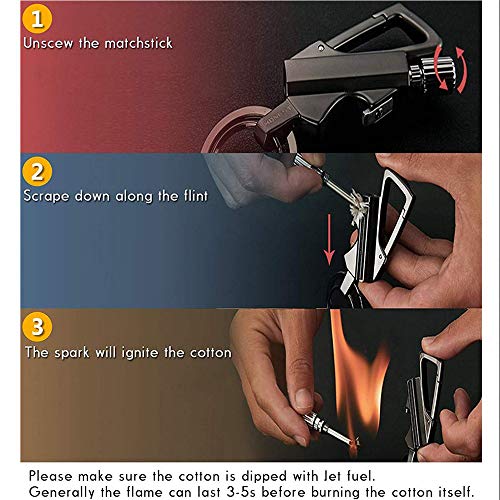 1
Unscew the matchstick

2
Scrape down along the flint

3
The spark will ignite the cotton

Please make sure the cotton is dipped with Jet fuel.
Generally the flame can last 3-5s before burning the cotton itself.