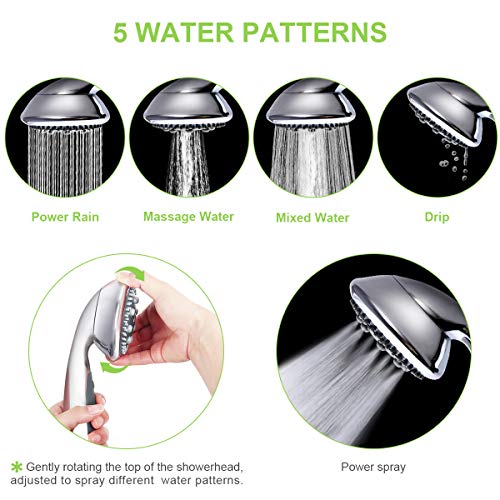 5 WATER PATTERNS

Power Rain

Massage Water

Mixed Water

Drip

* Gently rotating the top of the showerhead, adjusted to spray different water patterns.

Power spray