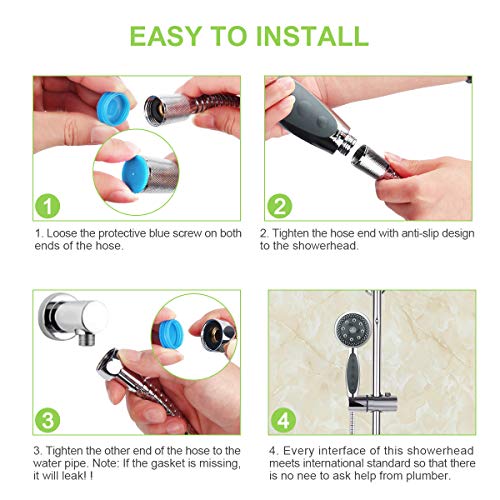 EASY TO INSTALL

1

1. Loose the protective blue screw on both ends of the hose.

2

2. Tighten the hose end with anti-slip design to the showerhead.

3

3. Tighten the other end of the hose to the water pipe. Note: If the gasket is missing, it will leak! !

4

4. Every interface of this showerhead meets international standard so that there is no nee to ask help from plumber.