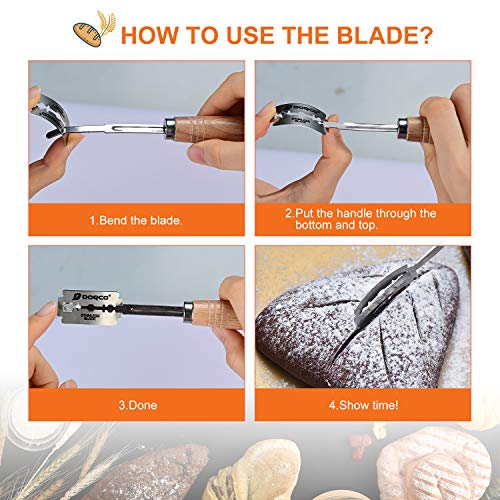 HOW TO USE THE BLADE?

DORCO

1.Bend the blade.

2.Put the handle through the bottom and top.

DORCO

STAINLESS BLADE

3.Done

4.Show time!