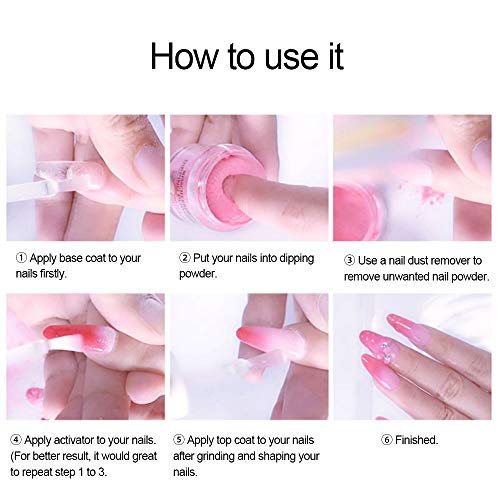 How to use it

① Apply base coat to your nails firstly.

② Put your nails into dipping powder.

③ Use a nail dust remover to remove unwanted nail powder.

④ Apply activator to your nails. (For better result, it would great to repeat step 1 to 3.

⑤ Apply top coat to your nails after grinding and shaping your nails.

⑥ Finished.