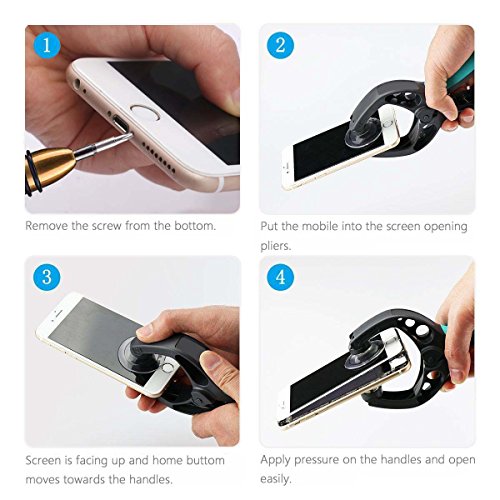 1

Remove the screw from the bottom.

2

Put the mobile into the screen opening pliers.

3

Screen is facing up and home buttom moves towards the handles.

4

Apply pressure on the handles and open easily.