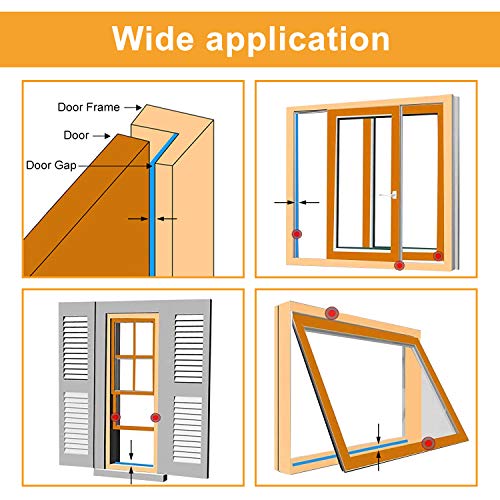 Wide application

Door Frame

Door

Door Gap