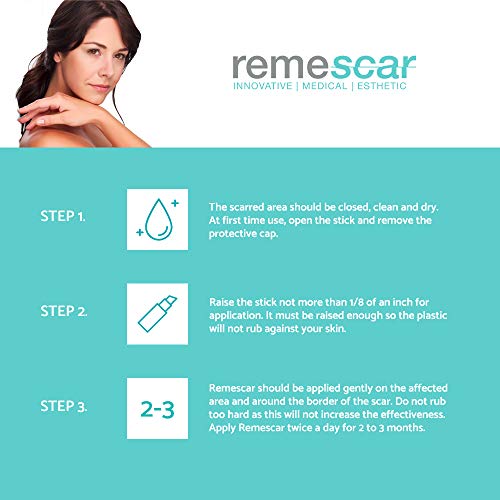 remescar
INNOVATIVE | MEDICAL | ESTHETIC

STEP 1.

The scarred area should be closed, clean and dry. At first time use, open the stick and remove the protective cap.

STEP 2.

Raise the stick not more than 1/8 of an inch for application. It must be raised enough so the plastic will not rub against your skin.

STEP 3.

2-3

Remescar should be applied gently on the affected area and around the border of the scar. Do not rub too hard as this will not increase the effectiveness. Apply Remescar twice a day for 2 to 3 months.