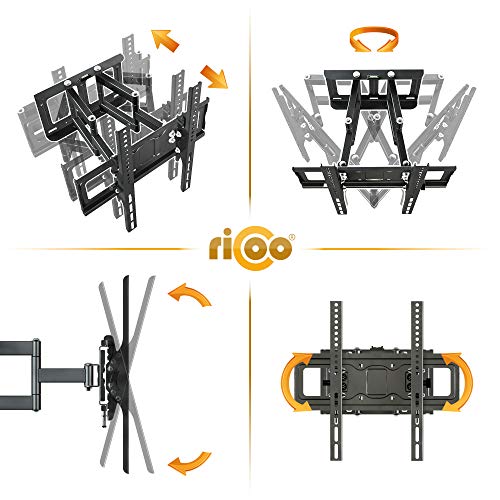 ricoo®