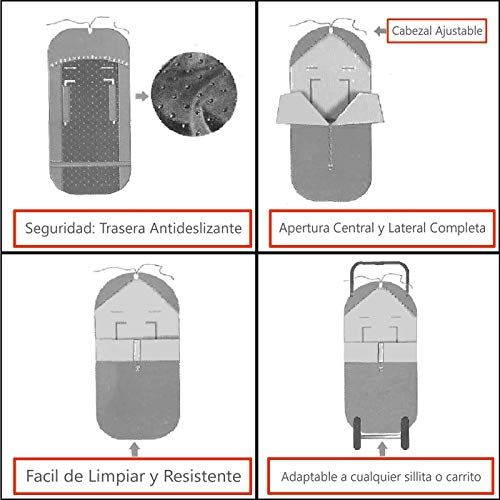 Seguridad: Trasera Antideslizante

Cabezal Ajustable

Apertura Central y Lateral Completa

Facil de Limpiar y Resistente

Adaptable a cualquier sillita o carrito