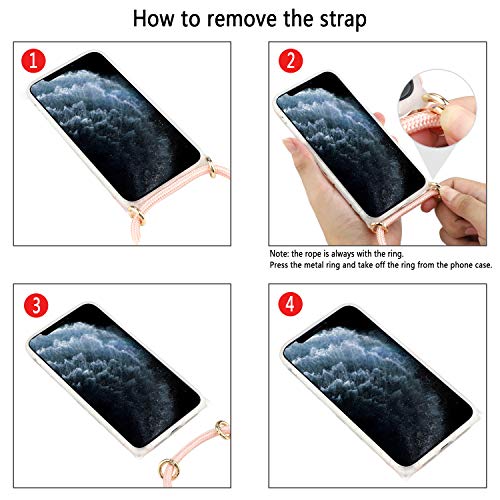 How to remove the strap

1

2

Note: the rope is always with the ring.
Press the metal ring and take off the ring from the phone case.

3

4