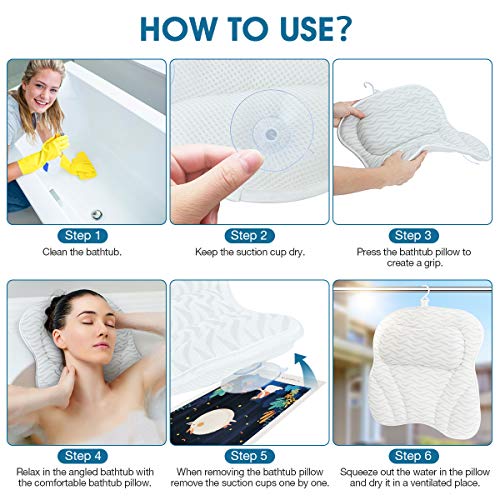 HOW TO USE?

Step 1
Clean the bathtub.

Step 2
Keep the suction cup dry.

Step 3
Press the bathtub pillow to create a grip.

Step 4
Relax in the angled bathtub with the comfortable bathtub pillow.

Step 5
When removing the bathtub pillow remove the suction cups one by one.

Step 6
Squeeze out the water in the pillow and dry it in a ventilated place.