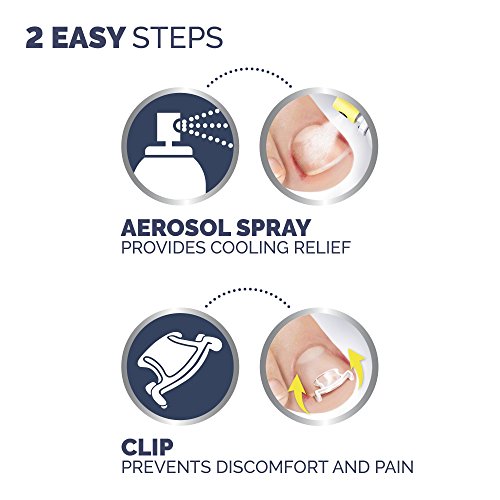 2 EASY STEPS

AEROSOL SPRAY
PROVIDES COOLING RELIEF

CLIP
PREVENTS DISCOMFORT AND PAIN