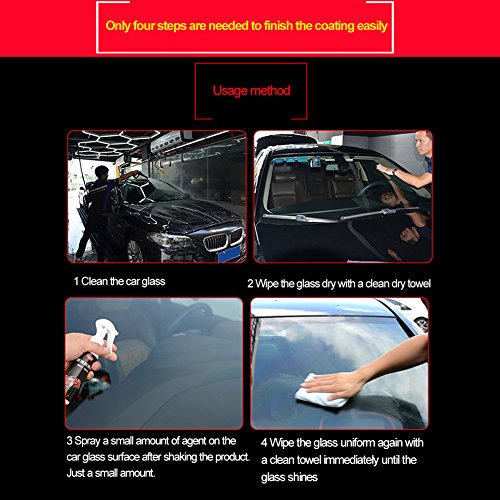 Only four steps are needed to finish the coating easily

Usage method

1 Clean the car glass

2 Wipe the glass dry with a clean dry towel

3 Spray a small amount of agent on the car glass surface after shaking the product. Just a small amount.

4 Wipe the glass uniform again with a clean towel immediately until the glass shines