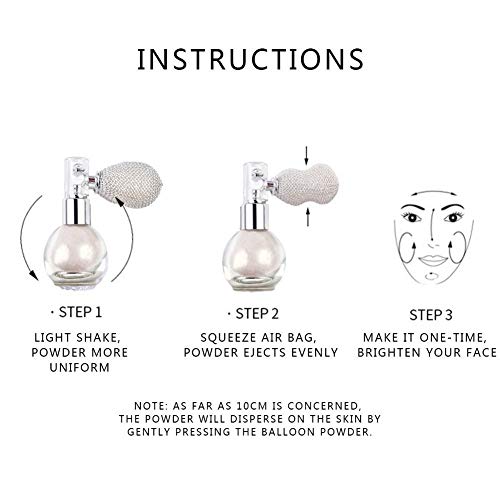 INSTRUCTIONS

· STEP 1

LIGHT SHAKE, POWDER MORE UNIFORM

· STEP 2

SQUEEZE AIR BAG, POWDER EJECTS EVENLY

STEP 3

MAKE IT ONE-TIME, BRIGHTEN YOUR FACE

NOTE: AS FAR AS 10CM IS CONCERNED, THE POWDER WILL DISPERSE ON THE SKIN BY GENTLY PRESSING THE BALLOON POWDER.