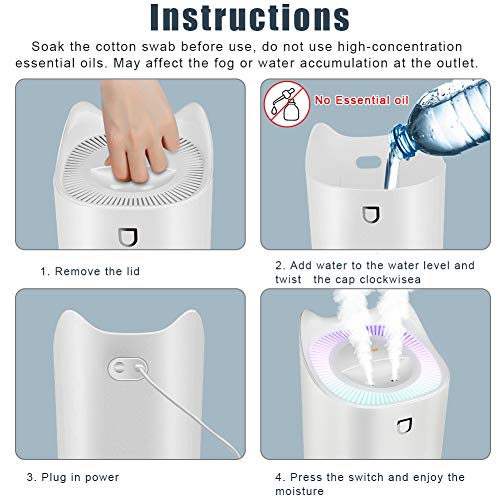 Instructions

Soak the cotton swab before use, do not use high-concentration essential oils. May affect the fog or water accumulation at the outlet.

No Essential oil

1. Remove the lid

2. Add water to the water level and twist the cap clockwisea

3. Plug in power

4. Press the switch and enjoy the moisture