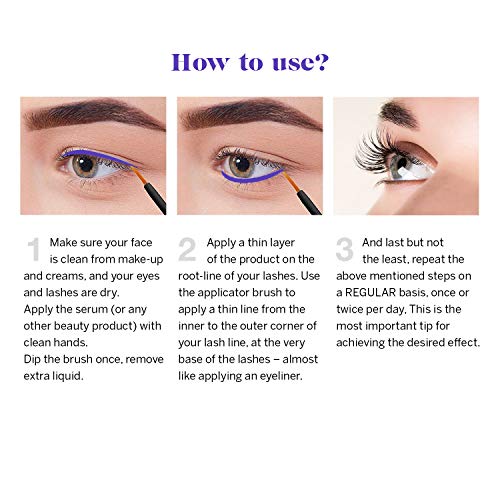 How to use?

1 Make sure your face is clean from make-up and creams, and your eyes and lashes are dry.
Apply the serum (or any other beauty product) with clean hands.
Dip the brush once, remove extra liquid.

2 Apply a thin layer of the product on the root-line of your lashes. Use the applicator brush to apply a thin line from the inner to the outer corner of your lash line, at the very base of the lashes – almost like applying an eyeliner.

3 And last but not the least, repeat the above mentioned steps on a REGULAR basis, once or twice per day, This is the most important tip for achieving the desired effect.