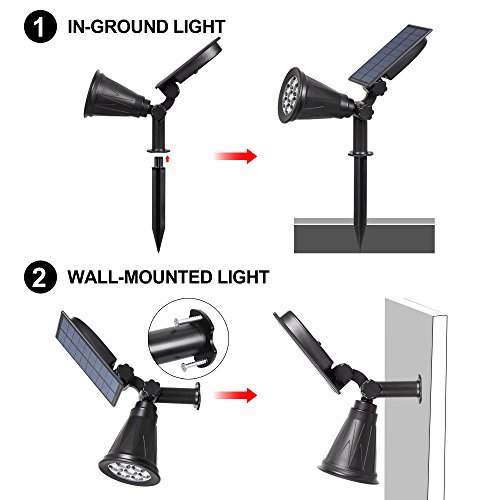 1 IN-GROUND LIGHT

2 WALL-MOUNTED LIGHT