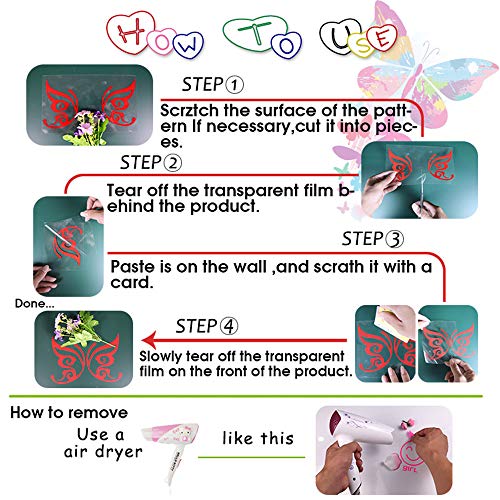 HOW TO USE

STEP①

Scrztch the surface of the pattern If necessary,cut it into pieces.

STEP②

Tear off the transparent film behind the product.

STEP③

Paste is on the wall ,and scrath it with a card.

Done...

STEP④

Slowly tear off the transparent film on the front of the product.

How to remove

Use a air dryer

like this

girl