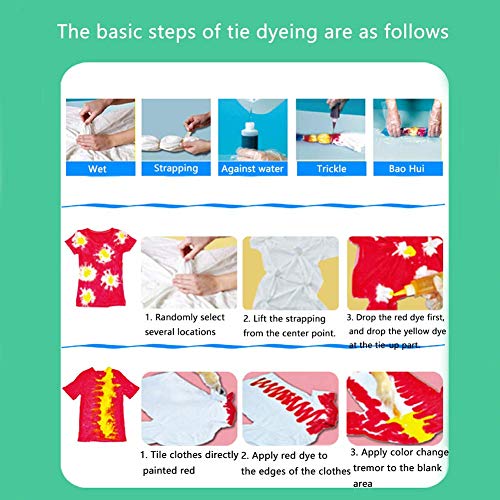 The basic steps of tie dyeing are as follows

Wet

Strapping

Against water

Trickle

Bao Hui

1. Randomly select several locations

2. Lift the strapping from the center point.

3. Drop the red dye first, and drop the yellow dye at the tie-up part.

1. Tile clothes directly painted red

2. Apply red dye to the edges of the clothes

3. Apply color change tremor to the blank area