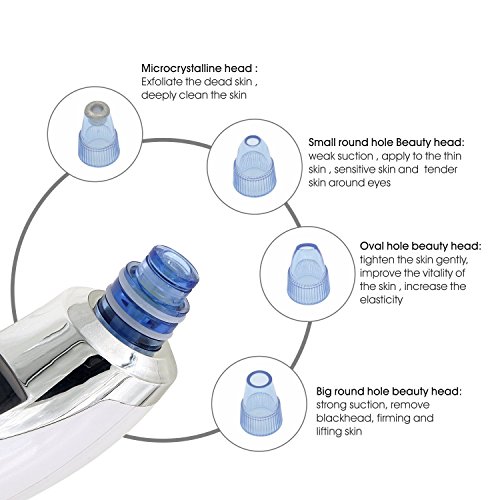 Microcrystalline head :
Exfoliate the dead skin , deeply clean the skin

Small round hole Beauty head:
weak suction , apply to the thin skin , sensitive skin and tender skin around eyes

Oval hole beauty head:
tighten the skin gently, improve the vitality of the skin , increase the elasticity

Big round hole beauty head:
strong suction, remove blackhead, firming and lifting skin