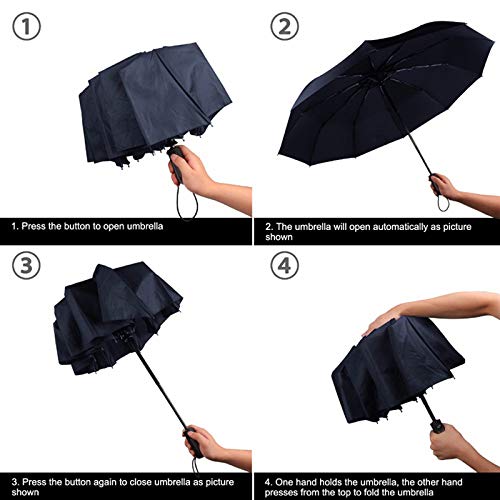 ①

1. Press the button to open umbrella

②

2. The umbrella will open automatically as picture shown

③

3. Press the button again to close umbrella as picture shown

④

4. One hand holds the umbrella, the other hand presses from the top to fold the umbrella