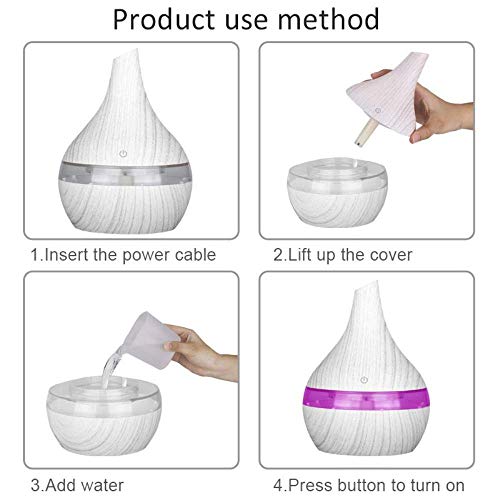 Product use method

1.Insert the power cable

2.Lift up the cover

3.Add water

4.Press button to turn on