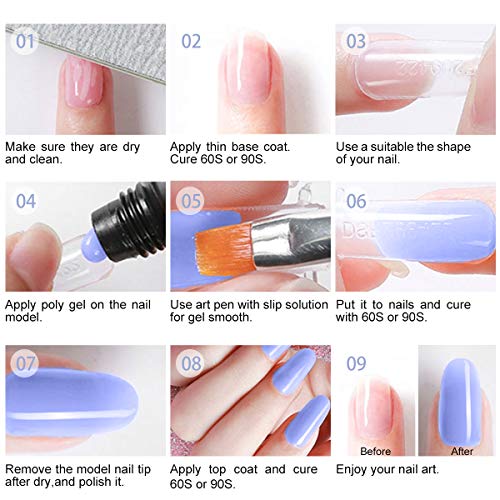 01

Make sure they are dry and clean.

02

Apply thin base coat. Cure 60S or 90S.

03

Use a suitable the shape of your nail.

04

Apply poly gel on the nail model.

05

Use art pen with slip solution for gel smooth.

06

Put it to nails and cure with 60S or 90S.

07

Remove the model nail tip after dry,and polish it.

08

Apply top coat and cure 60S or 90S.

09

Before

After

Enjoy your nail art.