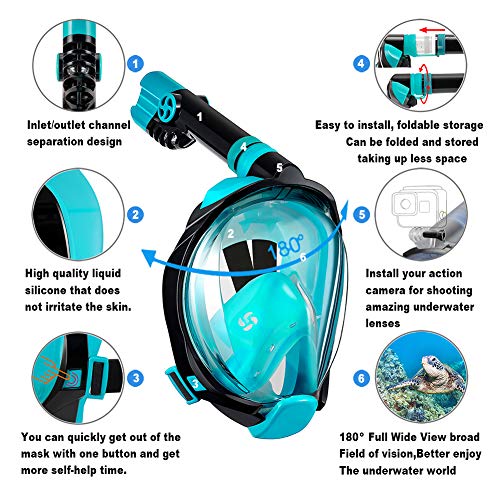 1

Inlet/outlet channel separation design

2

High quality liquid silicone that does not irritate the skin.

3

You can quickly get out of the mask with one button and get more self-help time.

1

4

5

2

180°

6

3

4

Easy to install, foldable storage
Can be folded and stored taking up less space

5

Install your action camera for shooting amazing underwater lenses

6

180° Full Wide View broad Field of vision,Better enjoy The underwater world