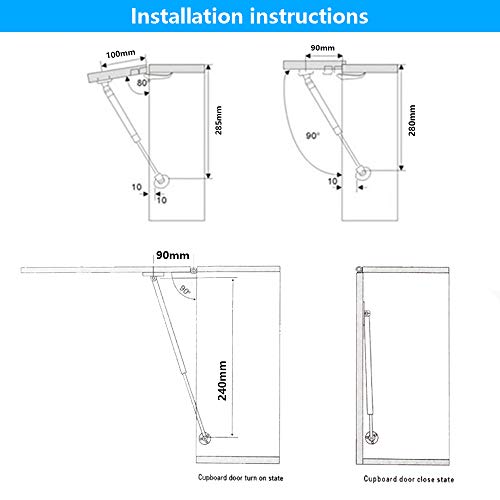 Installation instructions

100mm
80°
285mm
10
10

90mm
90°
280mm
10

90mm
90°
240mm

Cupboard door turn on state

Cupboard door close state