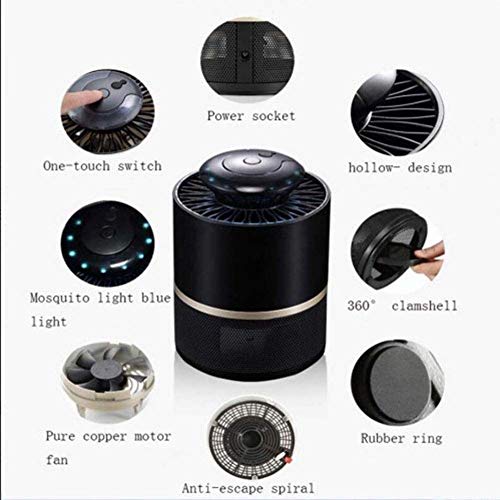 Power socket

One-touch switch

hollow- design

Mosquito light blue light

360° clamshell

Pure copper motor fan

Rubber ring

Anti-escape spiral