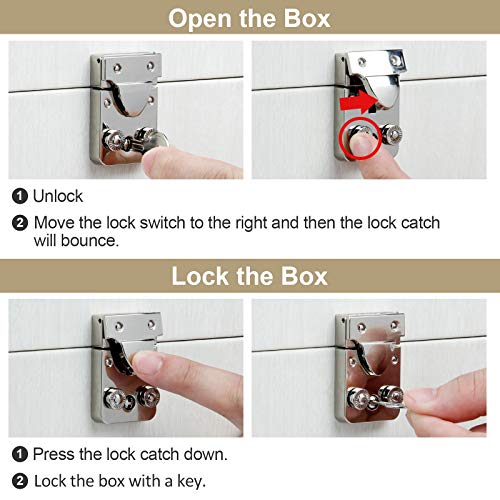 Open the Box

❶ Unlock

❷ Move the lock switch to the right and then the lock catch will bounce.

Lock the Box

❶ Press the lock catch down.

❷ Lock the box with a key.