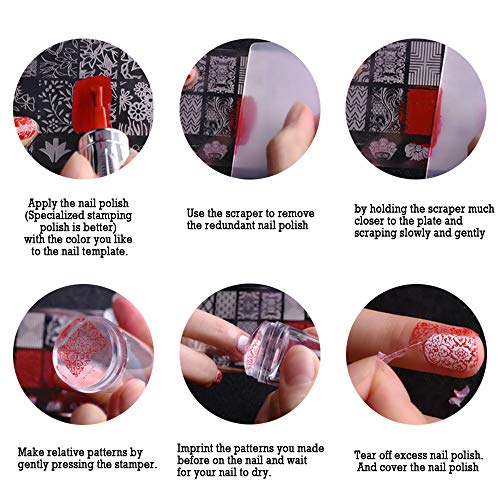 Apply the nail polish (Specialized stamping polish is better) with the color you like to the nail template.

Use the scraper to remove the redundant nail polish

by holding the scraper much closer to the plate and scraping slowly and gently

Make relative patterns by gently pressing the stamper.

Imprint the patterns you made before on the nail and wait for your nail to dry.

Tear off excess nail polish. And cover the nail polish