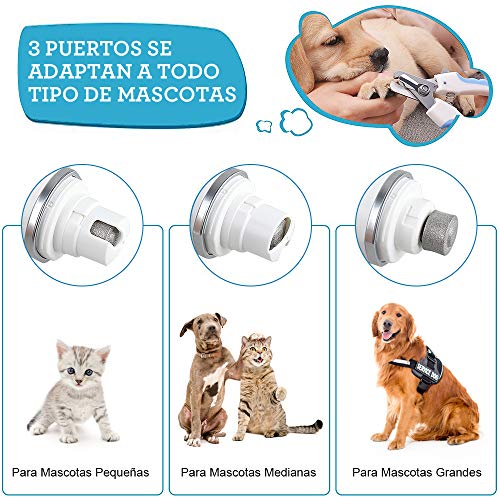 3 PUERTOS SE ADAPTAN A TODO TIPO DE MASCOTAS

SERVICE DOG

Para Mascotas Pequeñas

Para Mascotas Medianas

Para Mascotas Grandes