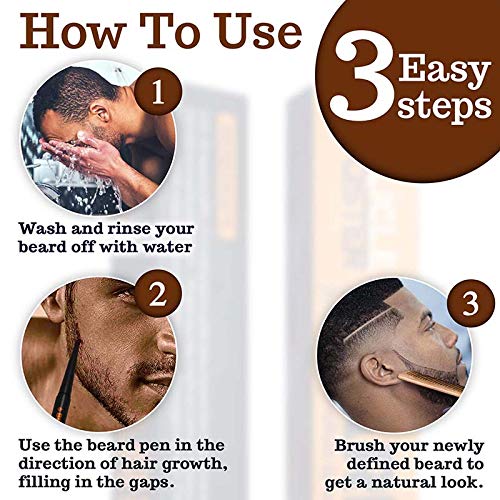 How To Use

3 Easy steps

1

Wash and rinse your beard off with water

2

Use the beard pen in the direction of hair growth, filling in the gaps.

3

Brush your newly defined beard to get a natural look.