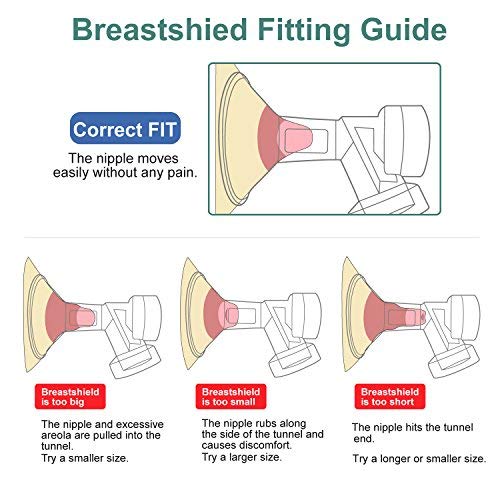 Breastshied Fitting Guide

Correct FIT

The nipple moves easily without any pain.

Breastshield is too big

The nipple and excessive areola are pulled into the tunnel.
Try a smaller size.

Breastshield is too small

The nipple rubs along the side of the tunnel and causes discomfort.
Try a larger size.

Breastshield is too short

The nipple hits the tunnel end.

Try a longer or smaller size.