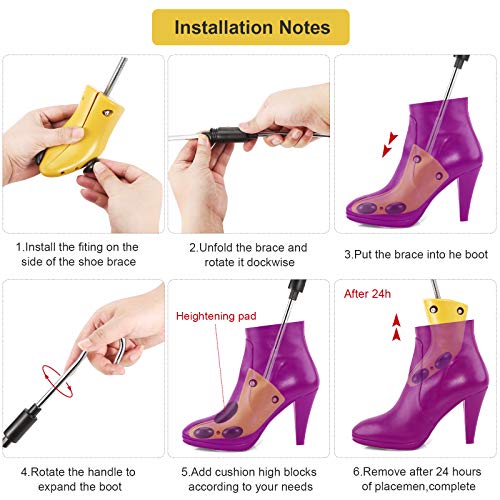 Installation Notes

1.Install the fiting on the side of the shoe brace

2.Unfold the brace and rotate it dockwise

3.Put the brace into he boot

4.Rotate the handle to expand the boot

Heightening pad

5.Add cushion high blocks according to your needs

After 24h

6.Remove after 24 hours of placemen,complete