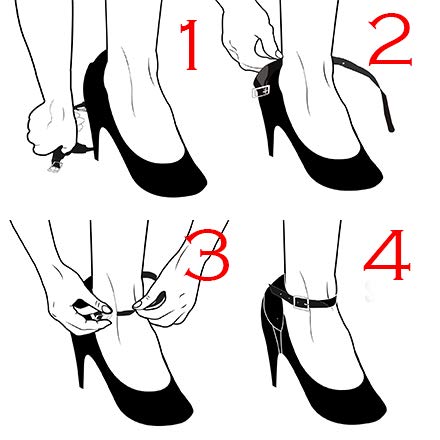 1

2

3

4