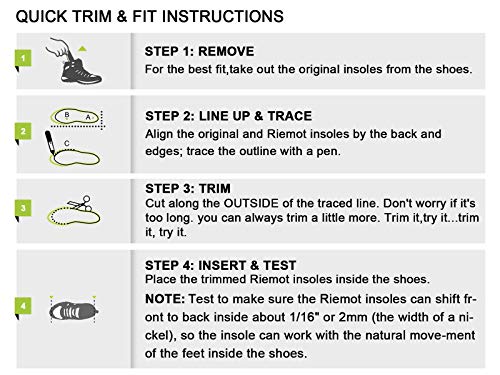 QUICK TRIM & FIT INSTRUCTIONS

1

STEP 1: REMOVE
For the best fit,take out the original insoles from the shoes.

2

B A

C

STEP 2: LINE UP & TRACE
Align the original and Riemot insoles by the back and edges; trace the outline with a pen.

3

STEP 3: TRIM
Cut along the OUTSIDE of the traced line. Don't worry if it's too long. you can always trim a little more. Trim it,try it...trim it, try it.

4

STEP 4: INSERT & TEST
Place the trimmed Riemot insoles inside the shoes.
NOTE: Test to make sure the Riemot insoles can shift front to back inside about 1/16" or 2mm (the width of a nickel), so the insole can work with the natural move-ment of the feet inside the shoes.