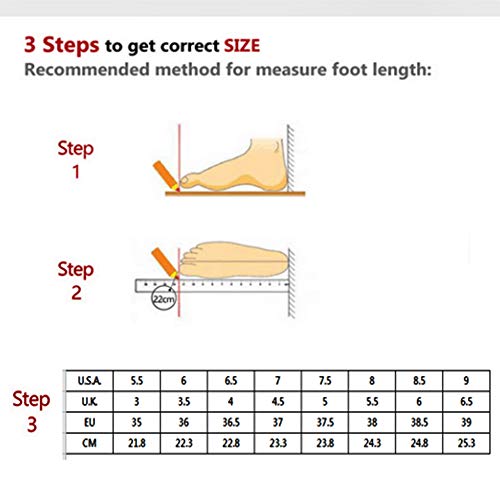 3 Steps to get correct SIZE
Recommended method for measure foot length:

Step 1

Step 2

22cm

Step 3

| U.S.A. | 5.5 | 6 | 6.5 | 7 | 7.5 | 8 | 8.5 | 9 |
|---|---|---|---|---|---|---|---|---|
| U.K. | 3 | 3.5 | 4 | 4.5 | 5 | 5.5 | 6 | 6.5 |
| EU | 35 | 36 | 36.5 | 37 | 37.5 | 38 | 38.5 | 39 |
| CM | 21.8 | 22.3 | 22.8 | 23.3 | 23.8 | 24.3 | 24.8 | 25.3 |