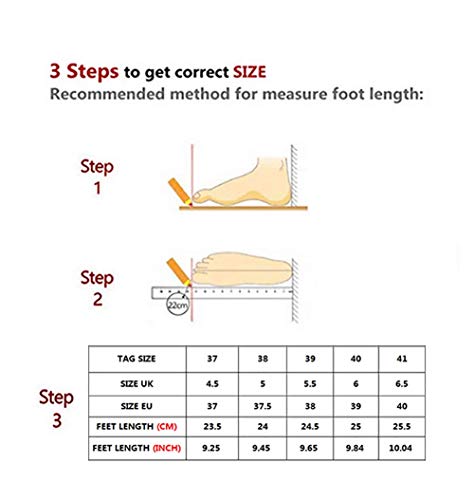 3 Steps to get correct SIZE
Recommended method for measure foot length:

Step 1

Step 2

22cm

Step 3

| TAG SIZE | 37 | 38 | 39 | 40 | 41 |
|---|---|---|---|---|---|
| SIZE UK | 4.5 | 5 | 5.5 | 6 | 6.5 |
| SIZE EU | 37 | 37.5 | 38 | 39 | 40 |
| FEET LENGTH (CM) | 23.5 | 24 | 24.5 | 25 | 25.5 |
| FEET LENGTH (INCH) | 9.25 | 9.45 | 9.65 | 9.84 | 10.04 |