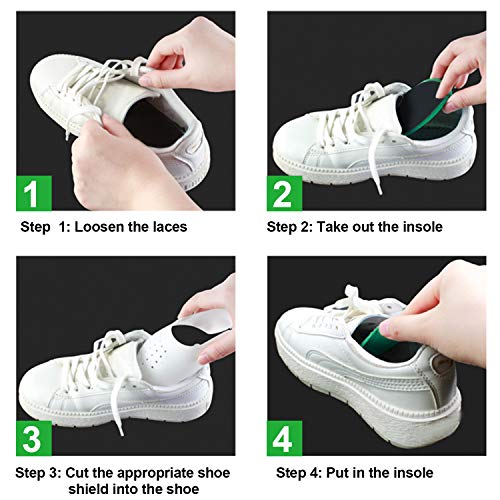 1

Step 1: Loosen the laces

2

Step 2: Take out the insole

3

Step 3: Cut the appropriate shoe shield into the shoe

4

Step 4: Put in the insole