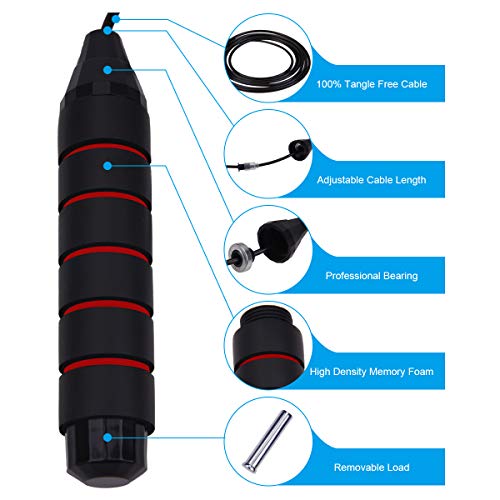 100% Tangle Free Cable

Adjustable Cable Length

Professional Bearing

High Density Memory Foam

Removable Load