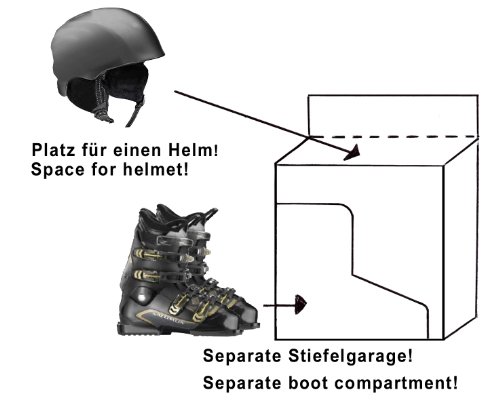 Platz für einen Helm!
Space for helmet!

SALOMON

Separate Stiefelgarage!
Separate boot compartment!