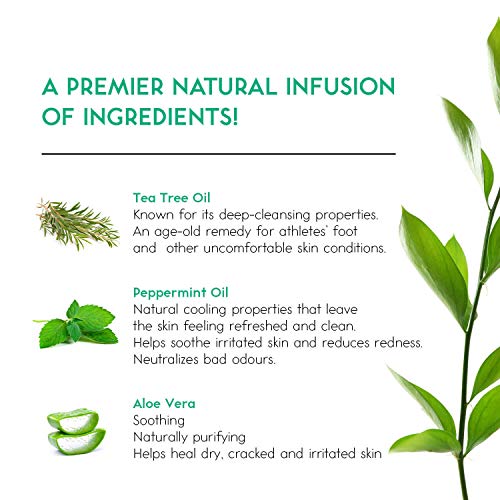 A PREMIER NATURAL INFUSION OF INGREDIENTS!

Tea Tree Oil
Known for its deep-cleansing properties. An age-old remedy for athletes' foot and other uncomfortable skin conditions.

Peppermint Oil
Natural cooling properties that leave the skin feeling refreshed and clean. Helps soothe irritated skin and reduces redness. Neutralizes bad odours.

Aloe Vera
Soothing
Naturally purifying
Helps heal dry, cracked and irritated skin