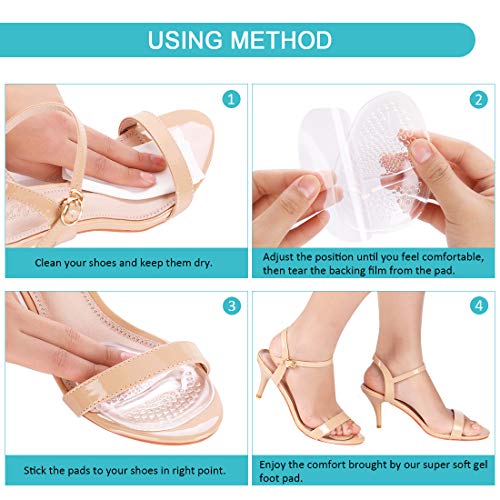 USING METHOD

1

Clean your shoes and keep them dry.

2

Adjust the position until you feel comfortable, then tear the backing film from the pad.

3

Stick the pads to your shoes in right point.

4

Enjoy the comfort brought by our super soft gel foot pad.