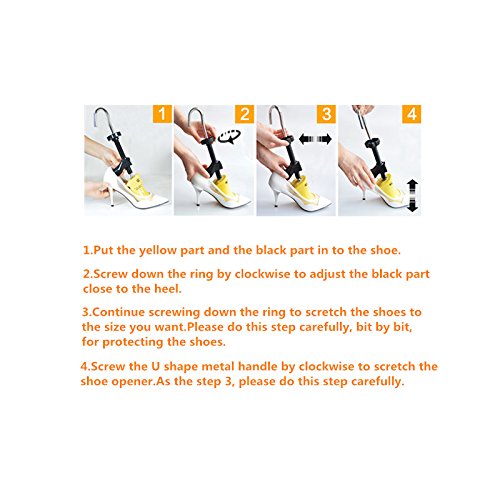 1

2

3

4

1.Put the yellow part and the black part in to the shoe.

2.Screw down the ring by clockwise to adjust the black part close to the heel.

3.Continue screwing down the ring to scretch the shoes to the size you want.Please do this step carefully, bit by bit, for protecting the shoes.

4.Screw the U shape metal handle by clockwise to scretch the shoe opener.As the step 3, please do this step carefully.